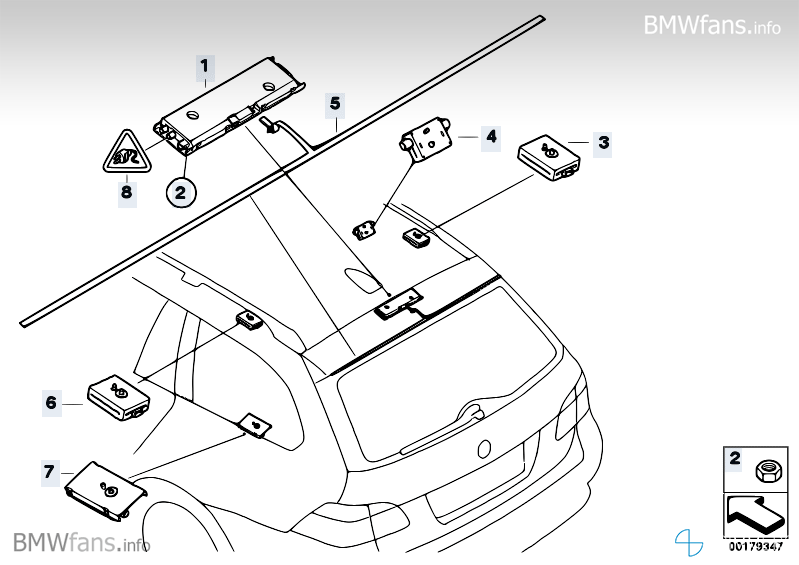 BMWfans.info

1

5

4

3

8

2

6

7

2

BMWfans.info

00179347