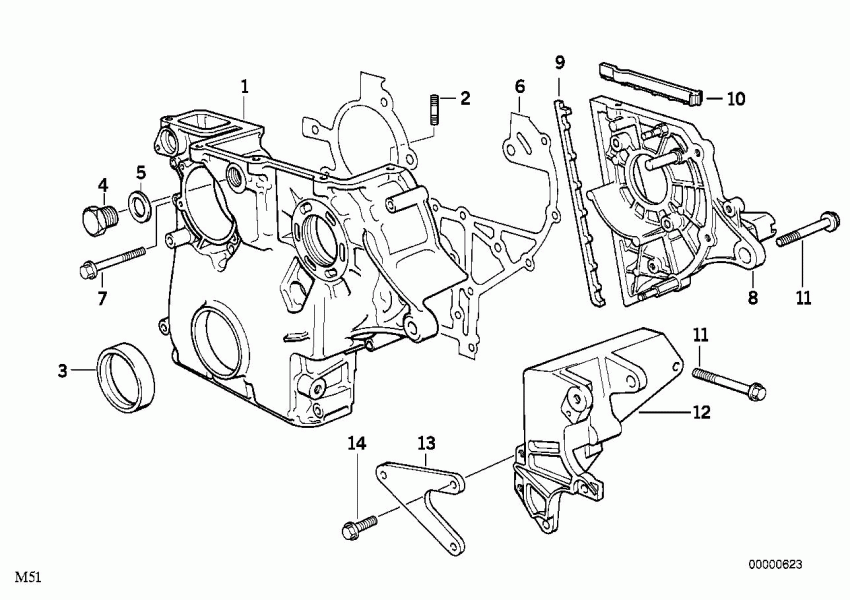 1
2
6
9
10
4
5
7
8
11
3
11
12
14
13
M51
00000623