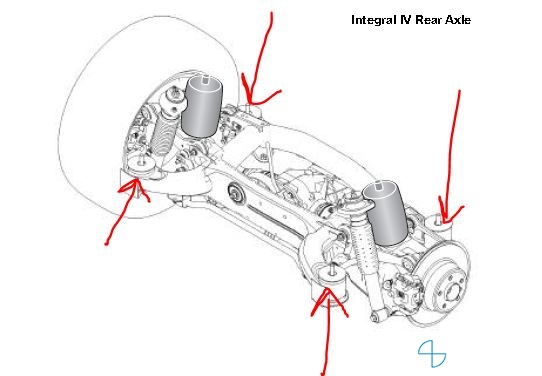 Integral IV Rear Axle