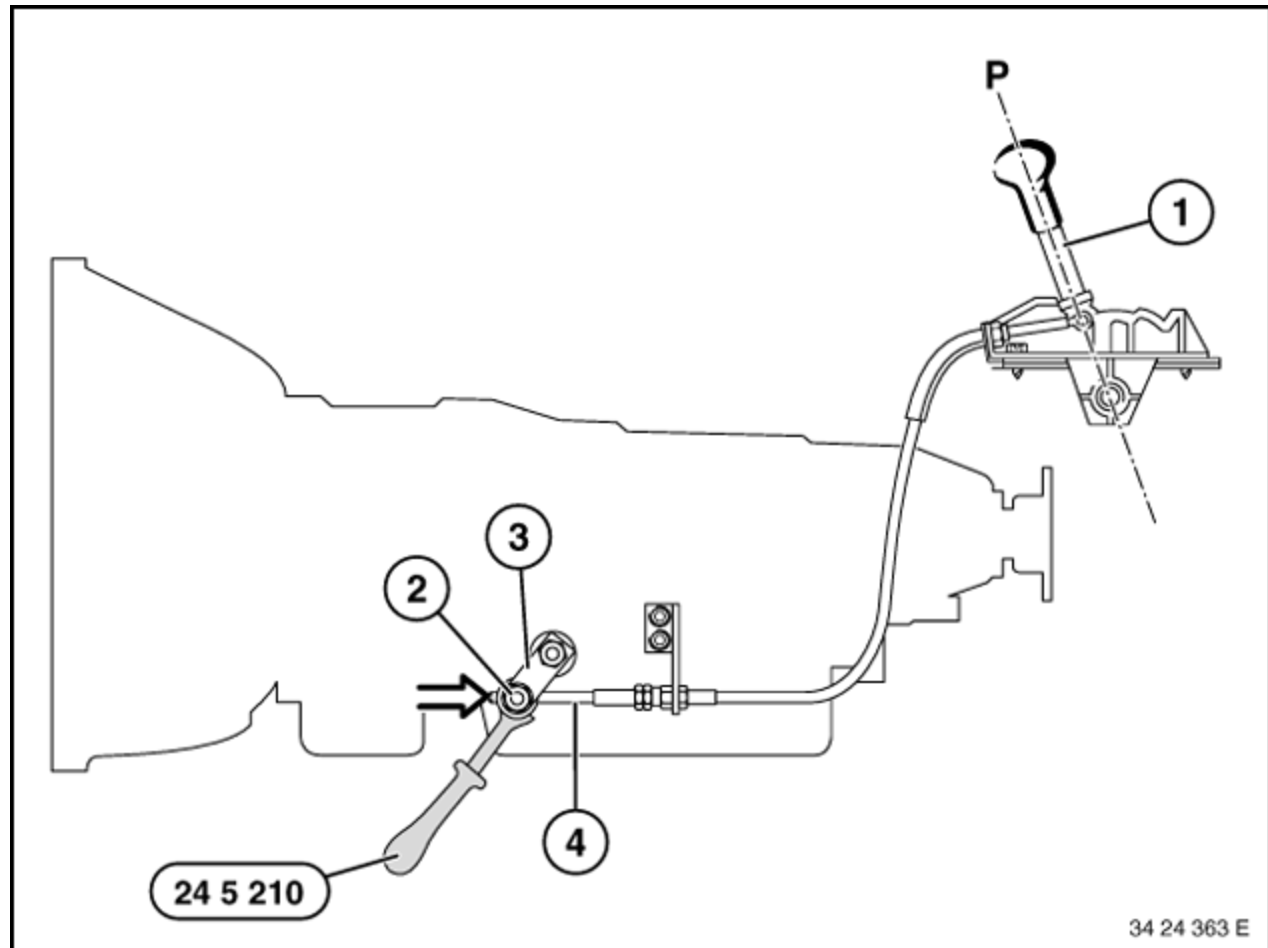 P
1
3
2
4
24 5 210
34 24 363 E