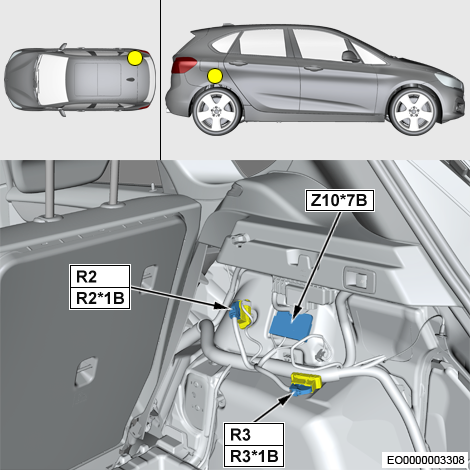 Z10*7B

R2
R2*1B

R3
R3*1B

EO0000003308