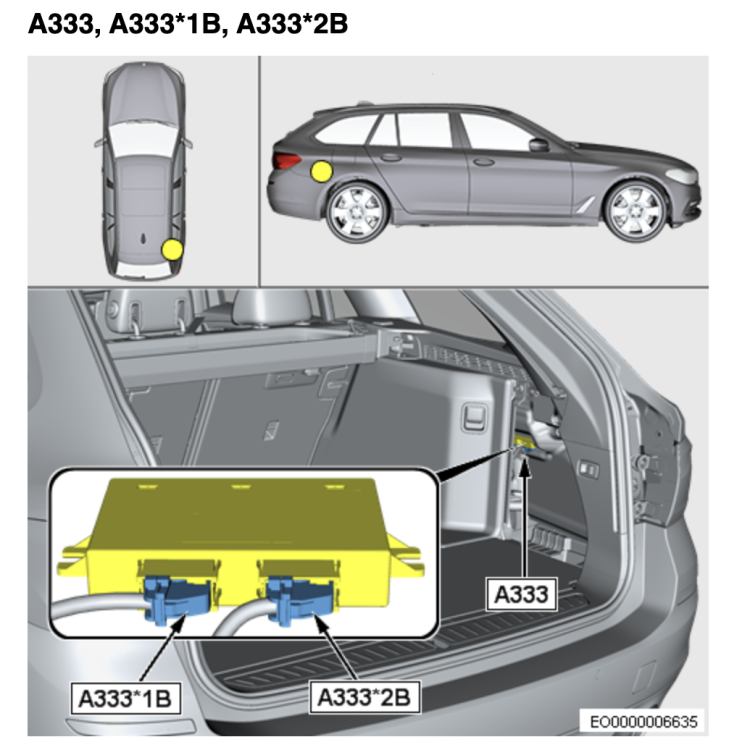 A333, A333*1B, A333*2B

A333

A333*1B

A333*2B

EO0000006635