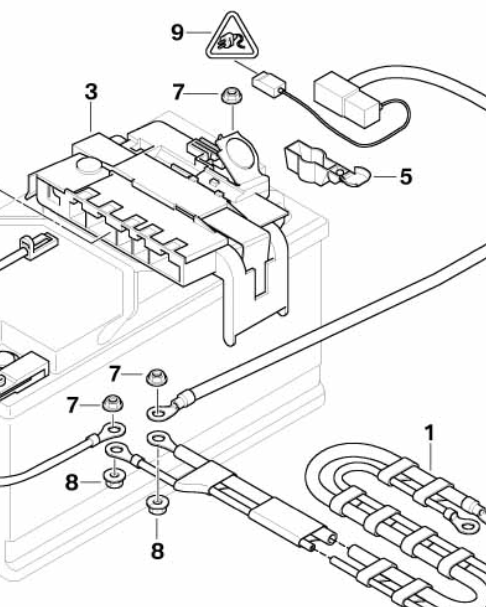 9
3
7
5
7
7
1
8
8